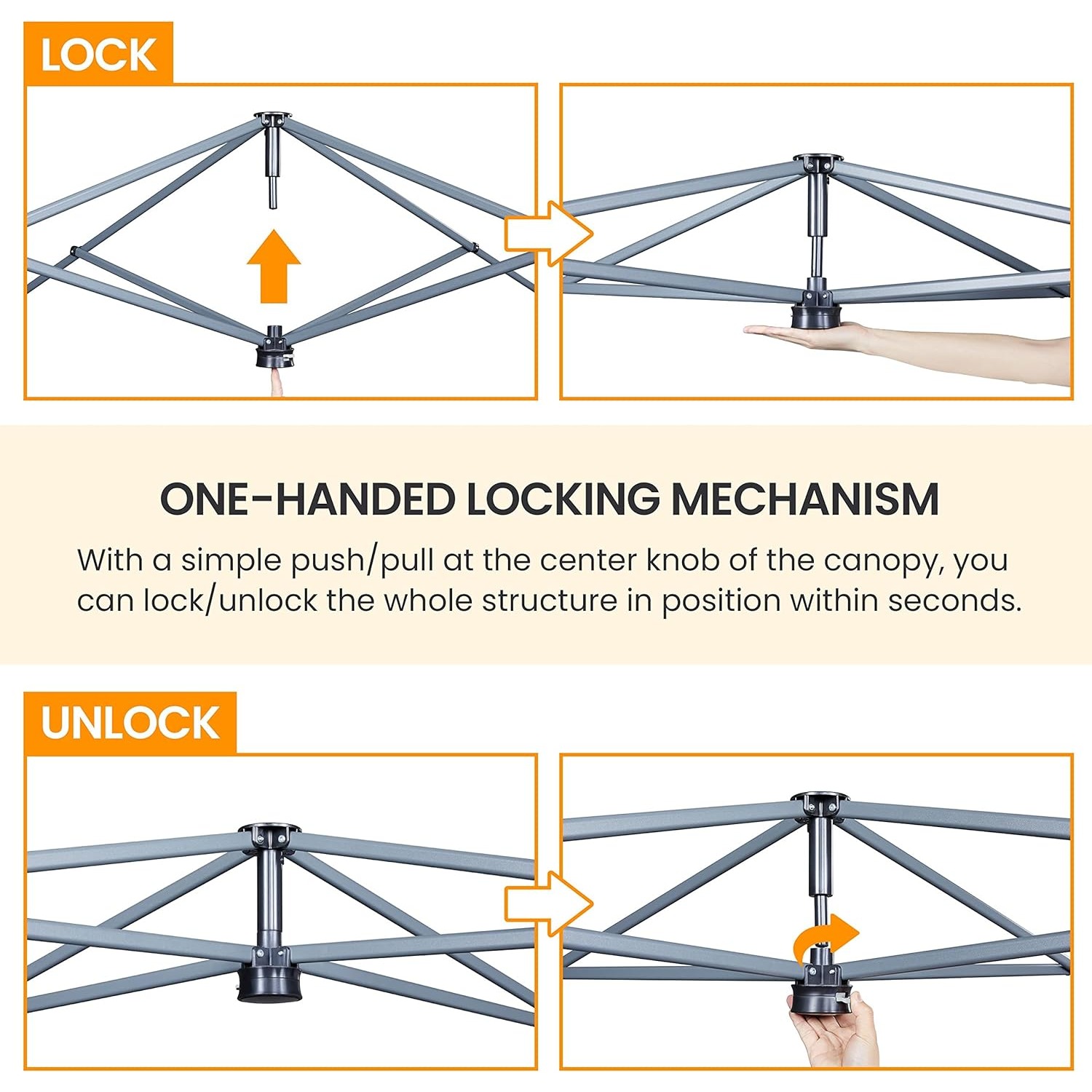 LOCK

ONE-HANDED LOCKING MECHANISM

With a simple push/pull at the center knob of the canopy, you can lock/unlock the whole structure in position within seconds.

UNLOCK