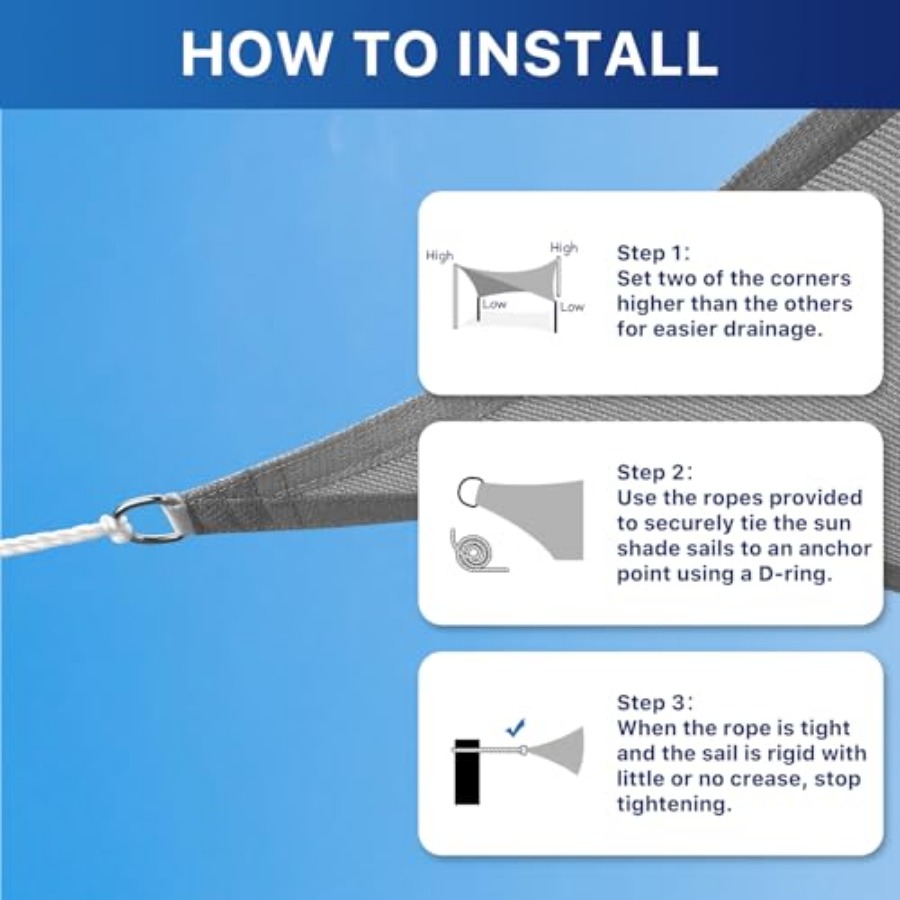 HOW TO INSTALL

High
High
Low
Low

Step 1:
Set two of the corners higher than the others for easier drainage.

Step 2:
Use the ropes provided to securely tie the sun shade sails to an anchor point using a D-ring.

Step 3:
When the rope is tight and the sail is rigid with little or no crease, stop tightening.